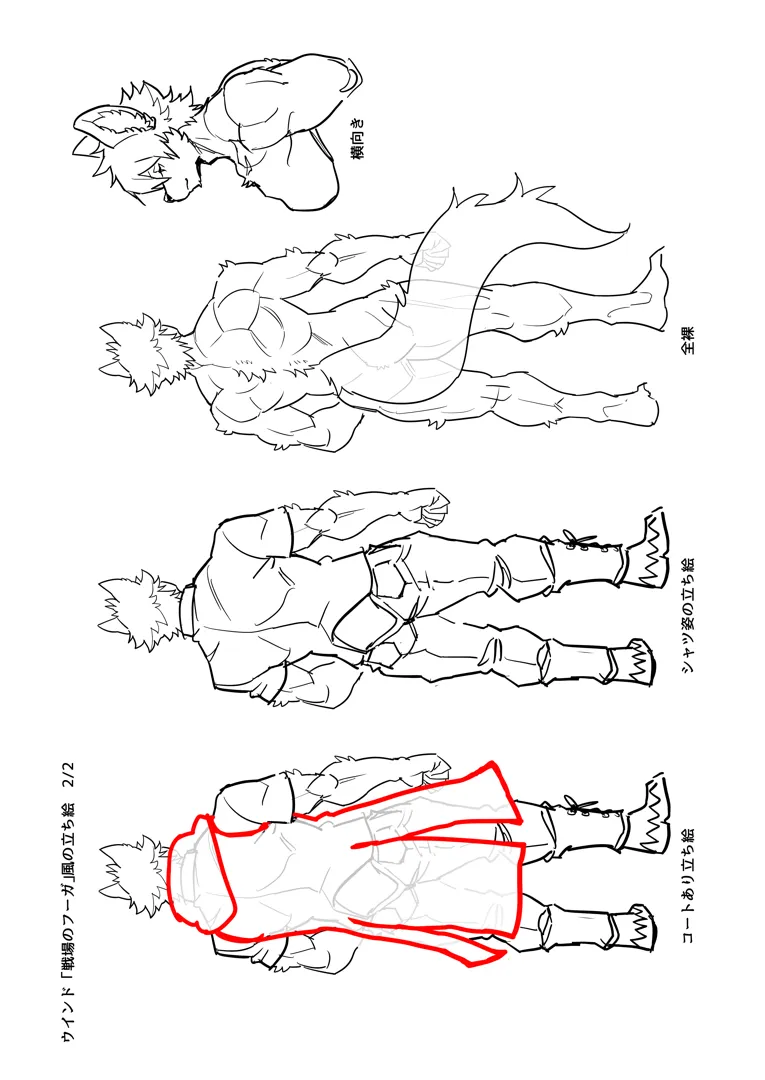 ウインド「戦場のフーガ」風の立ち絵　2/2

コートあり立ち絵

シャツ姿の立ち絵

全裸

横向き